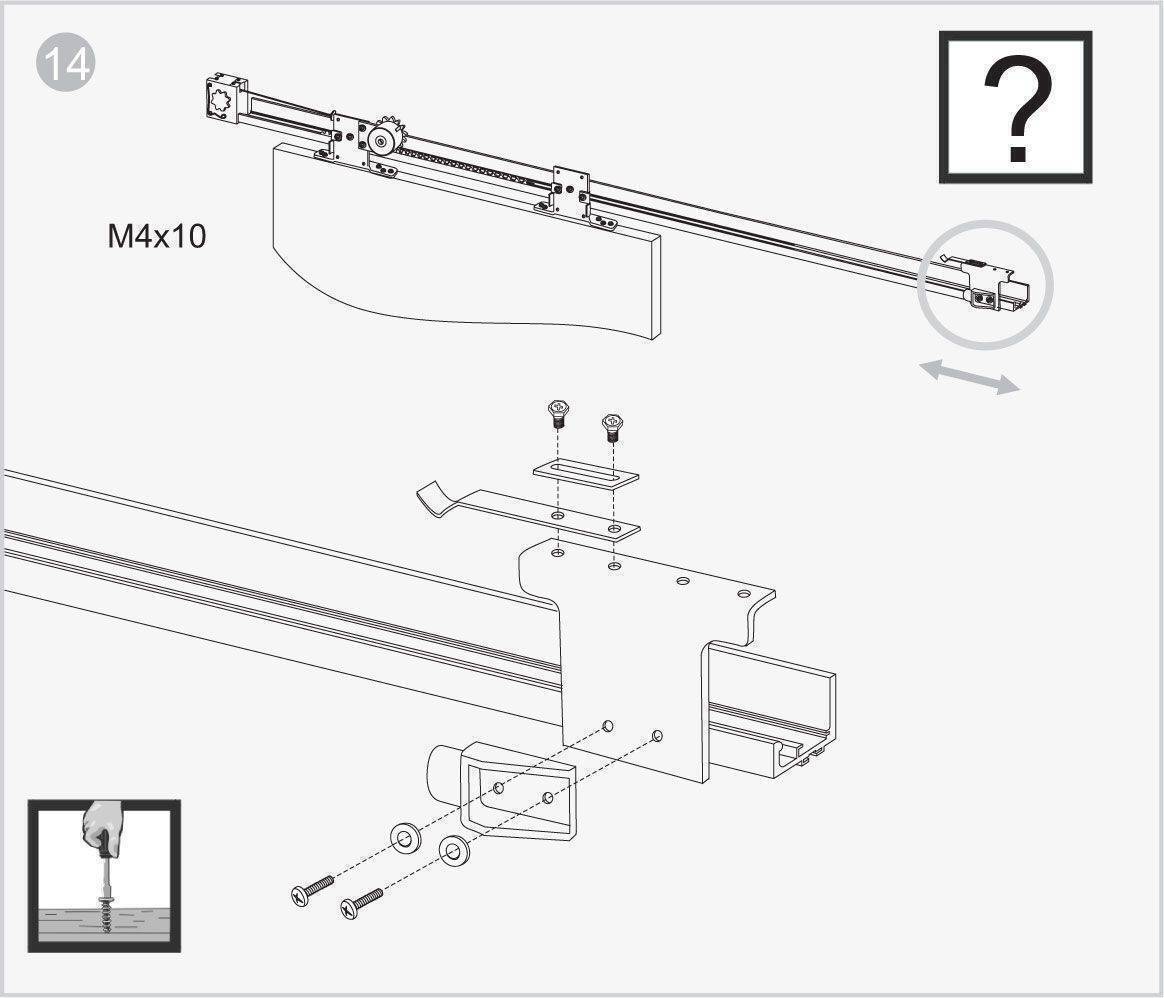 14

?

M4x10