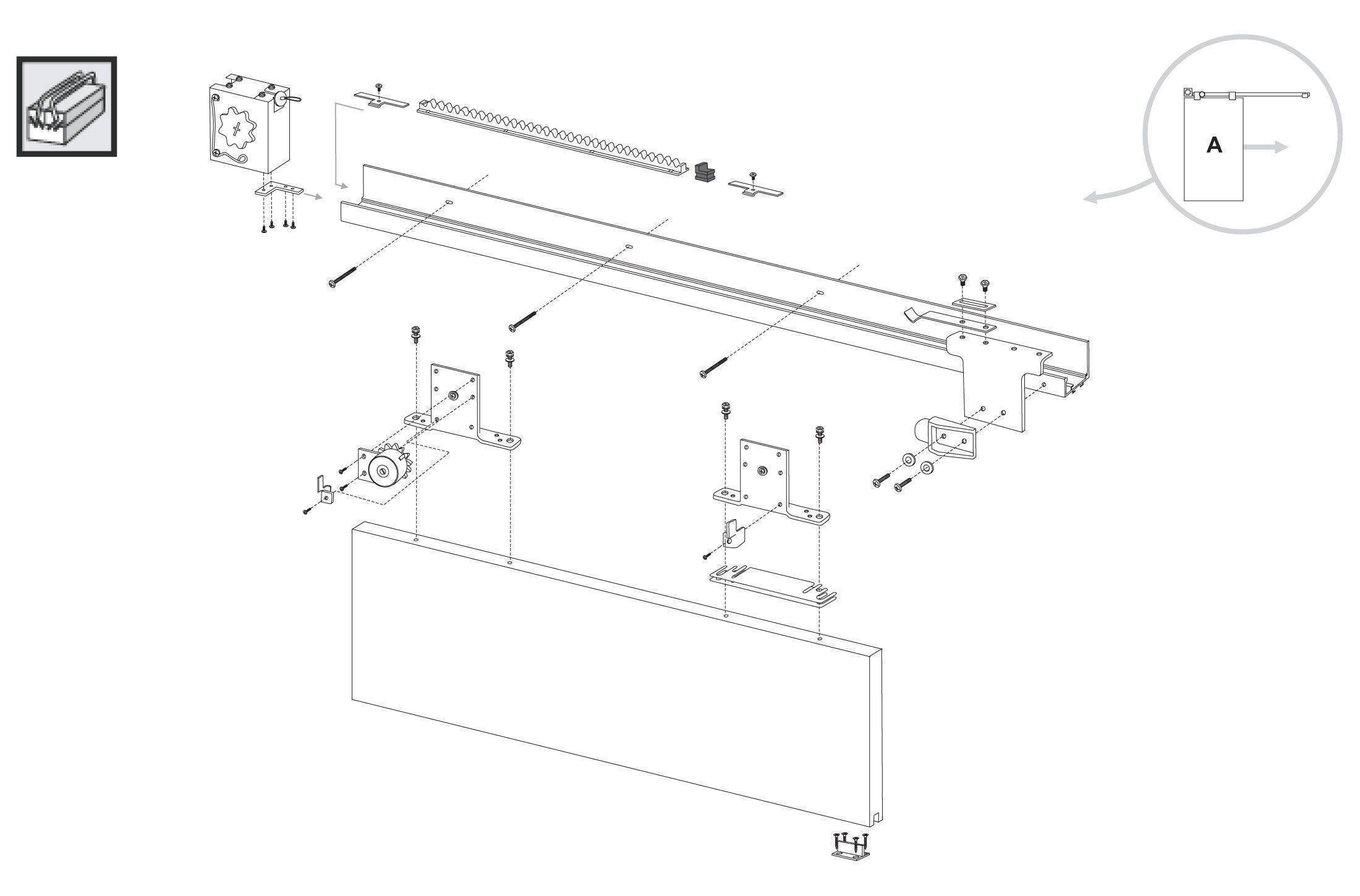 A