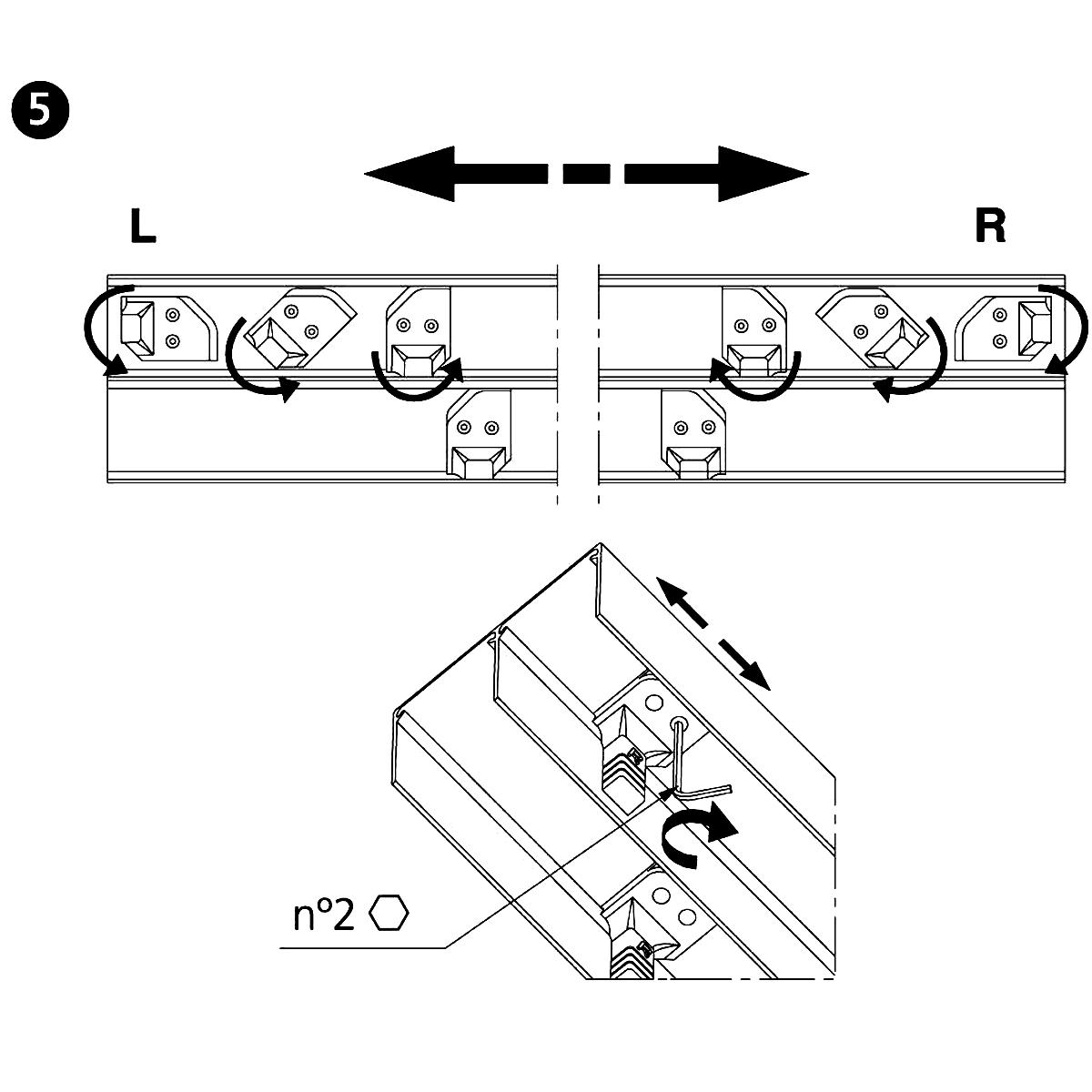 5

L

R

nº2