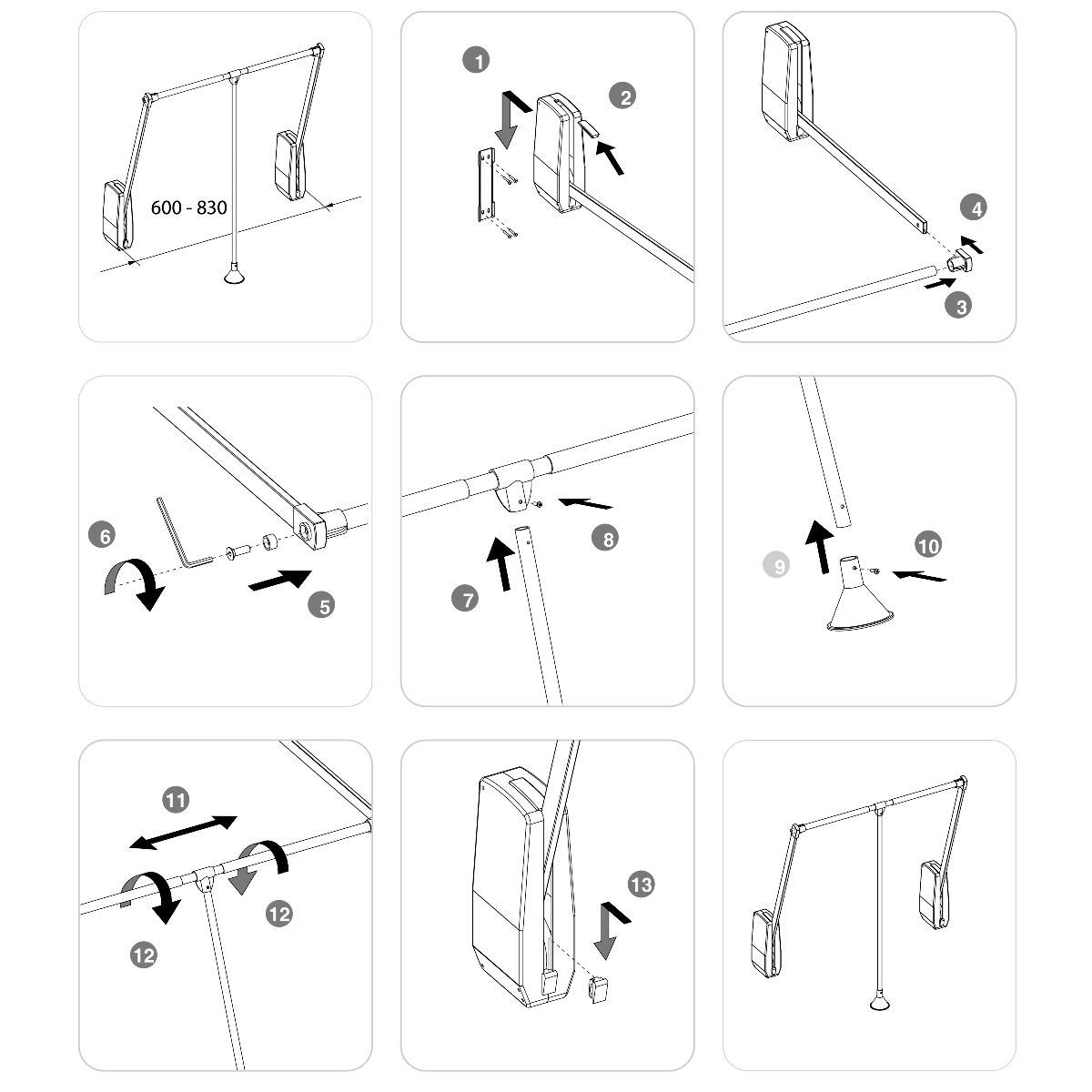 600 - 830

1

2

4

3

6

5

8

7

9

10

11

12

12

13