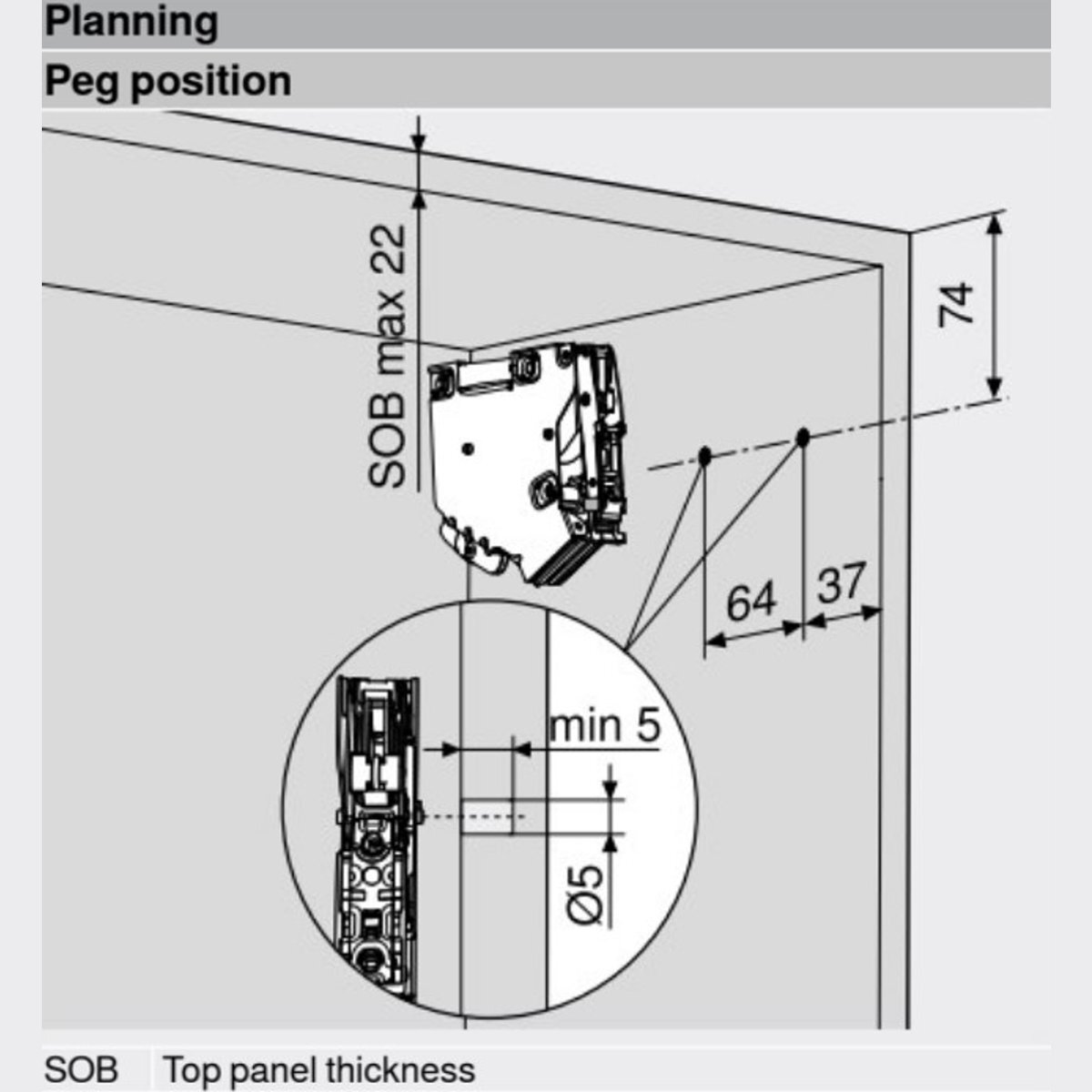 Planning

Peg position

SOB max 22

74

64

37

min 5

Ø5

SOB Top panel thickness