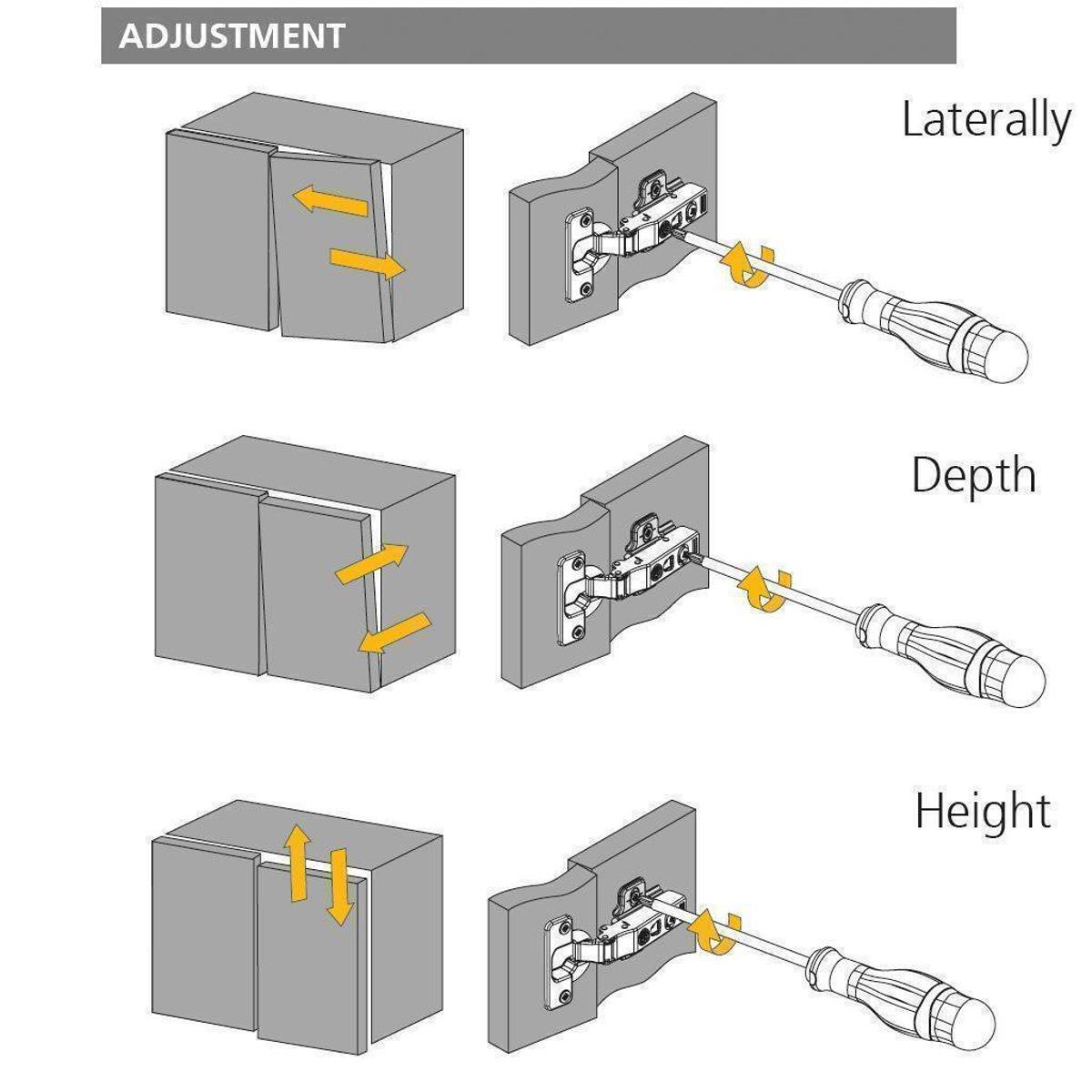 ADJUSTMENT

Laterally

Depth

Height