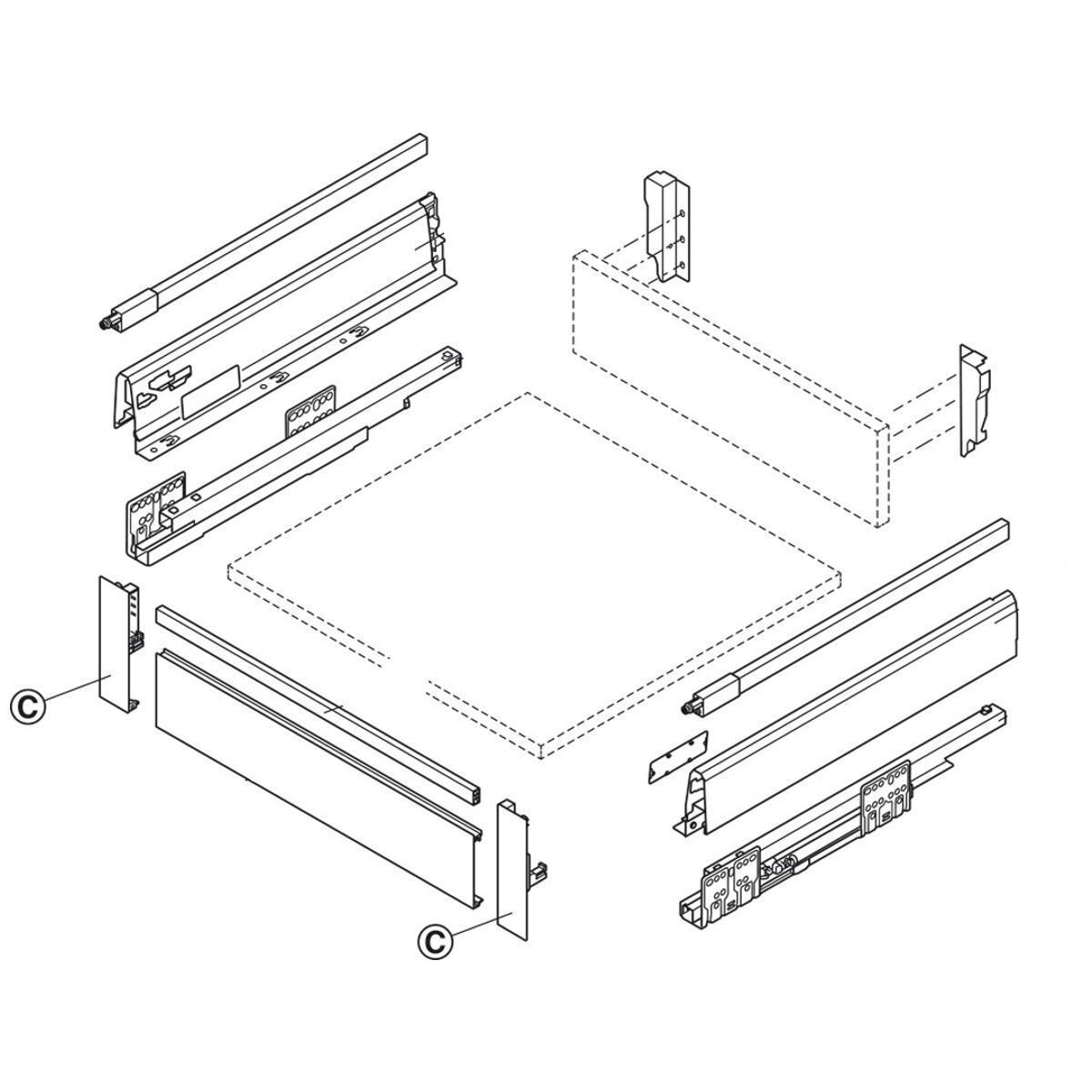 C

C