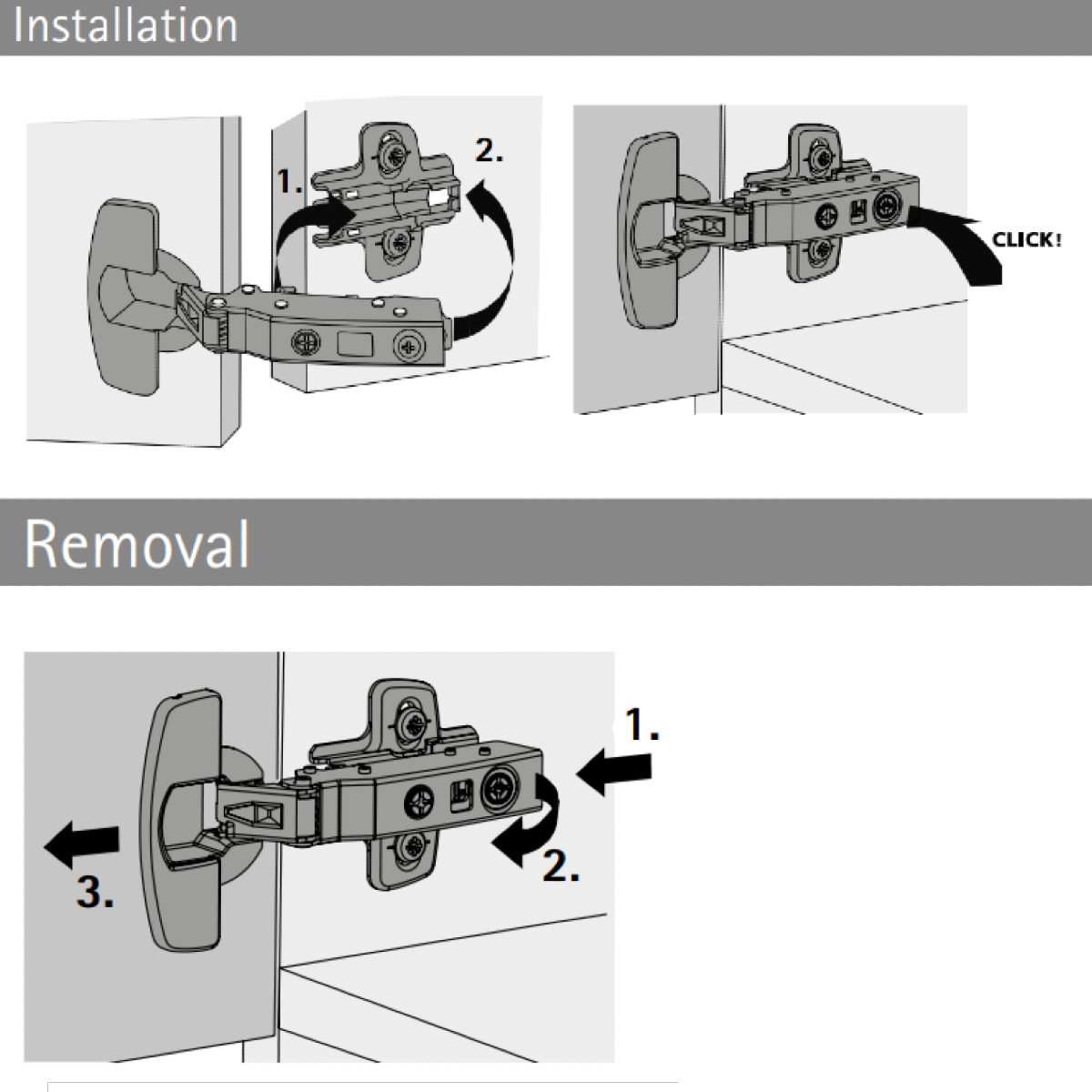 Installation

1.

2.

CLICK!

Removal

1.

2.

3.