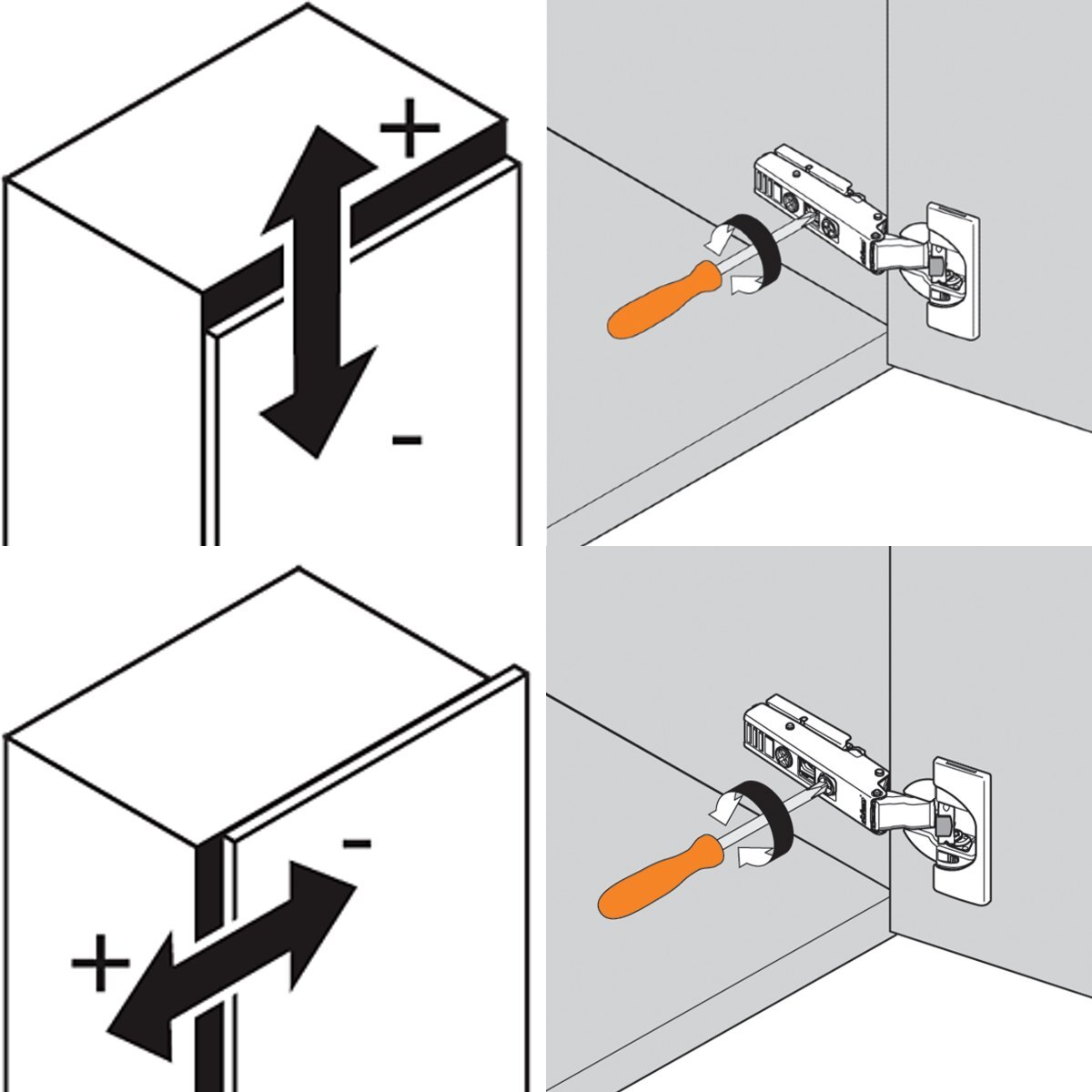 +
-
-
+