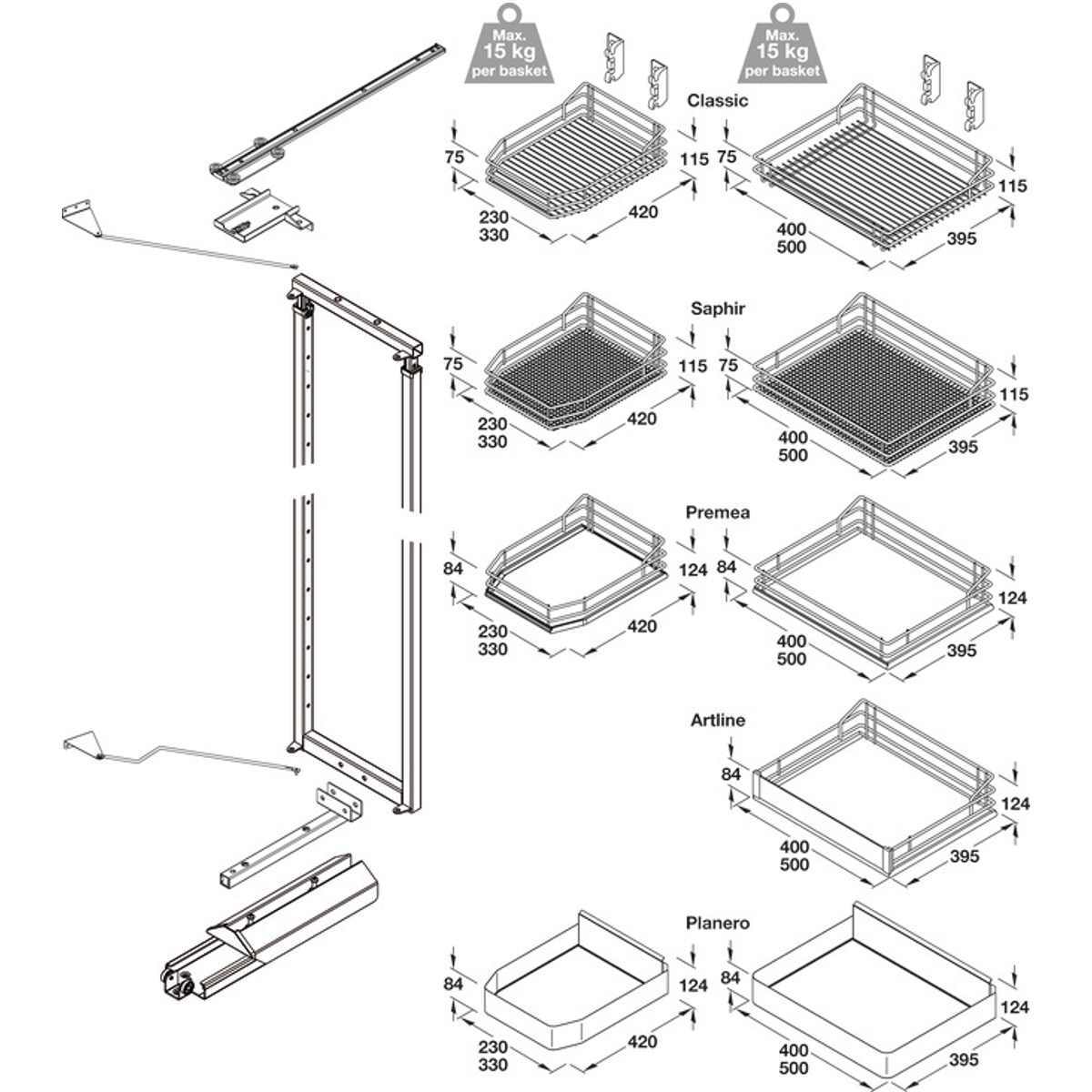 Max. 15 kg per basket

Max. 15 kg per basket

Classic

75
115
230
330
420

75
115
400
500
395

Saphir

75
115
230
330
420

75
115
400
500
395

Premea

84
124
230
330
420

84
124
400
500
395

Artline

84
124
400
500
395

Planero

84
124
230
330
420

84
124
400
500
395