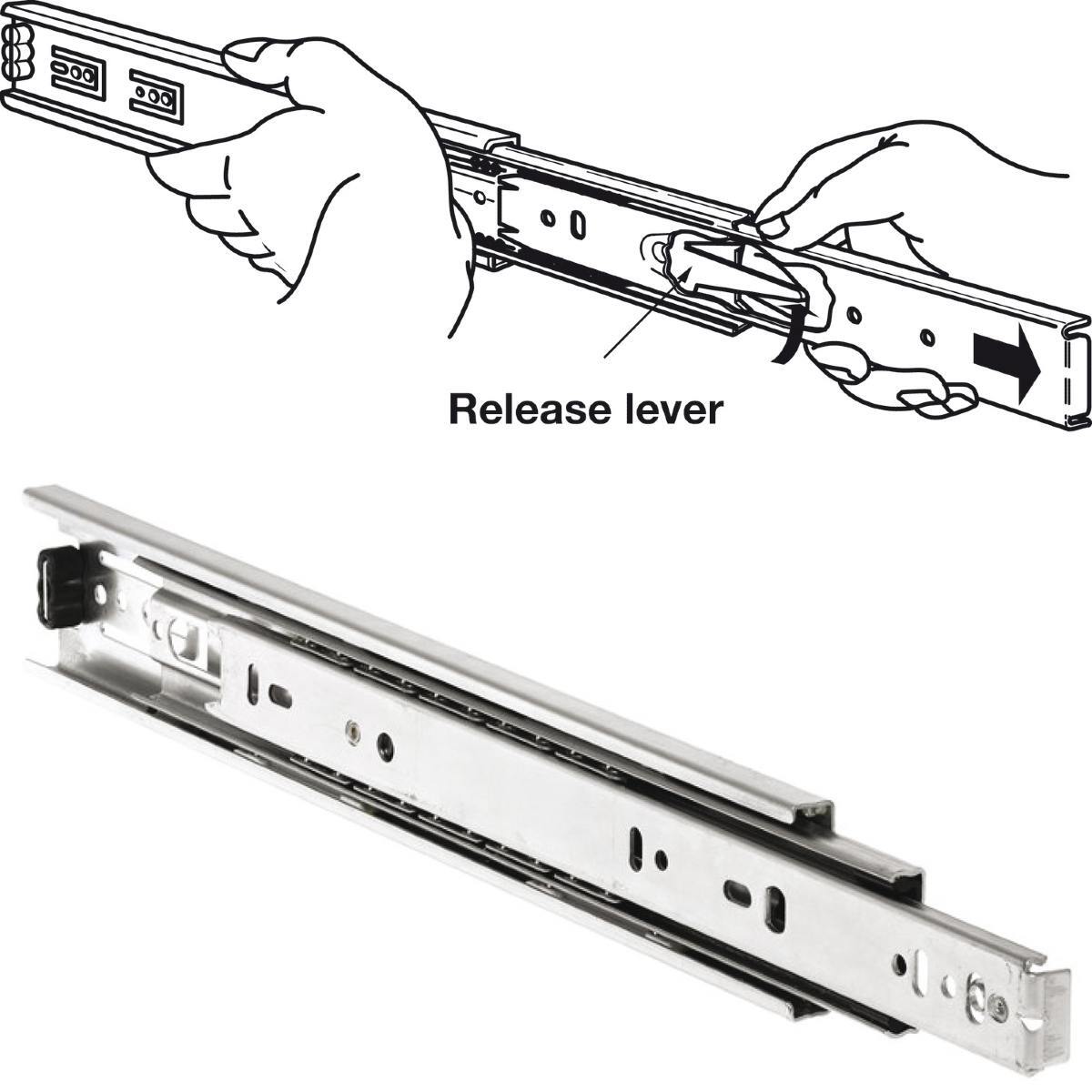 Release lever