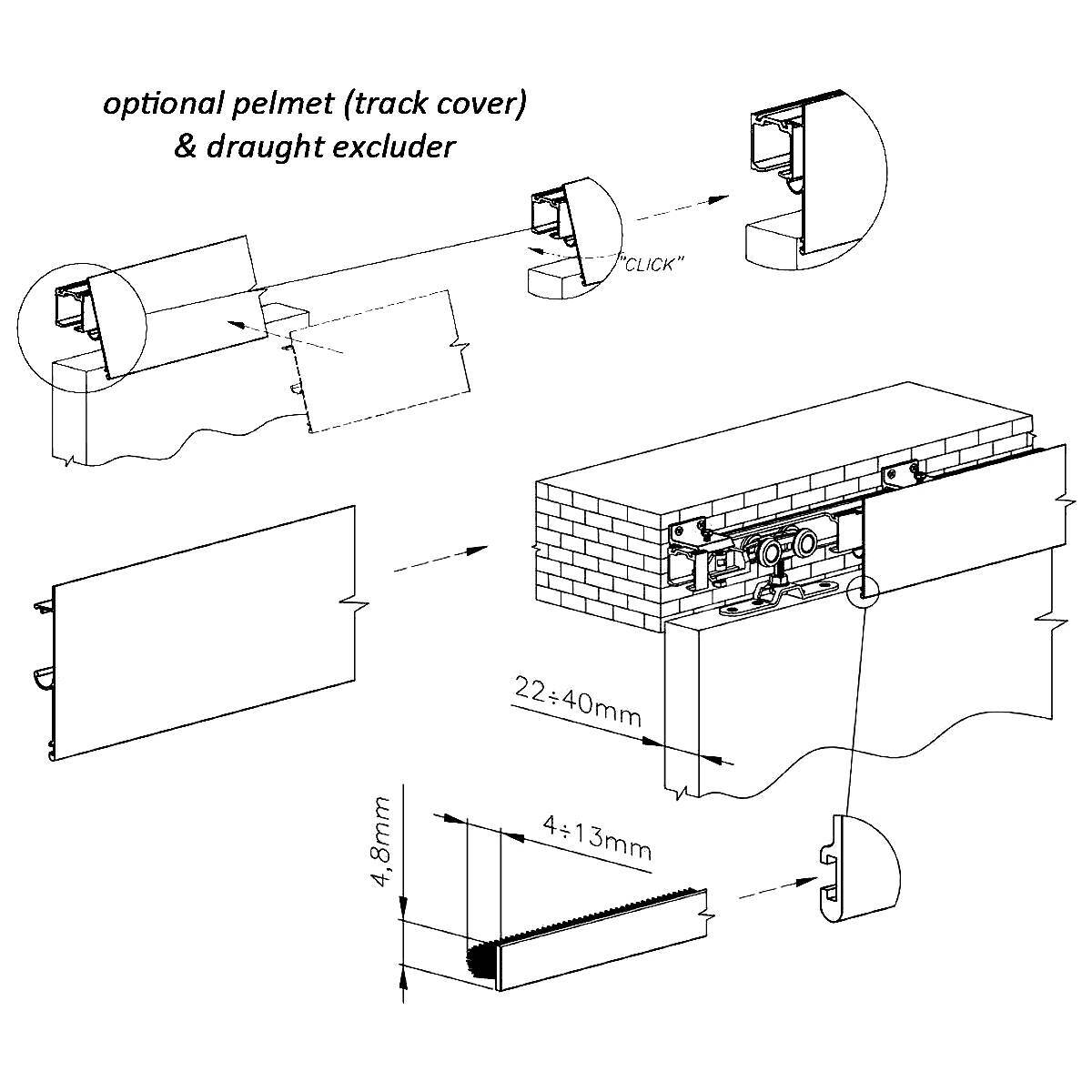 optional pelmet (track cover)
& draught excluder

"CLICK"

22÷40mm

4,8mm

4÷13mm