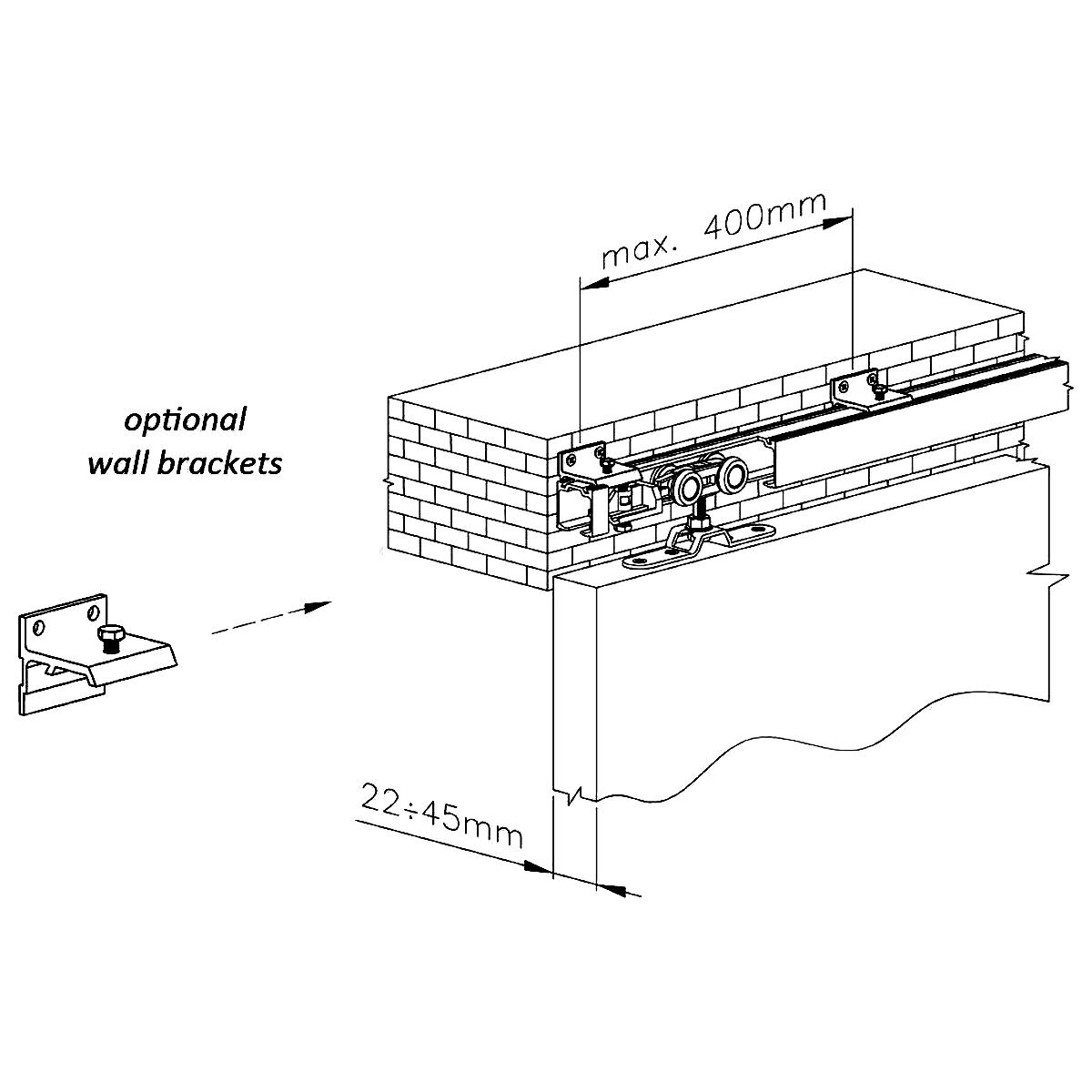 max. 400mm

optional wall brackets

22÷45mm