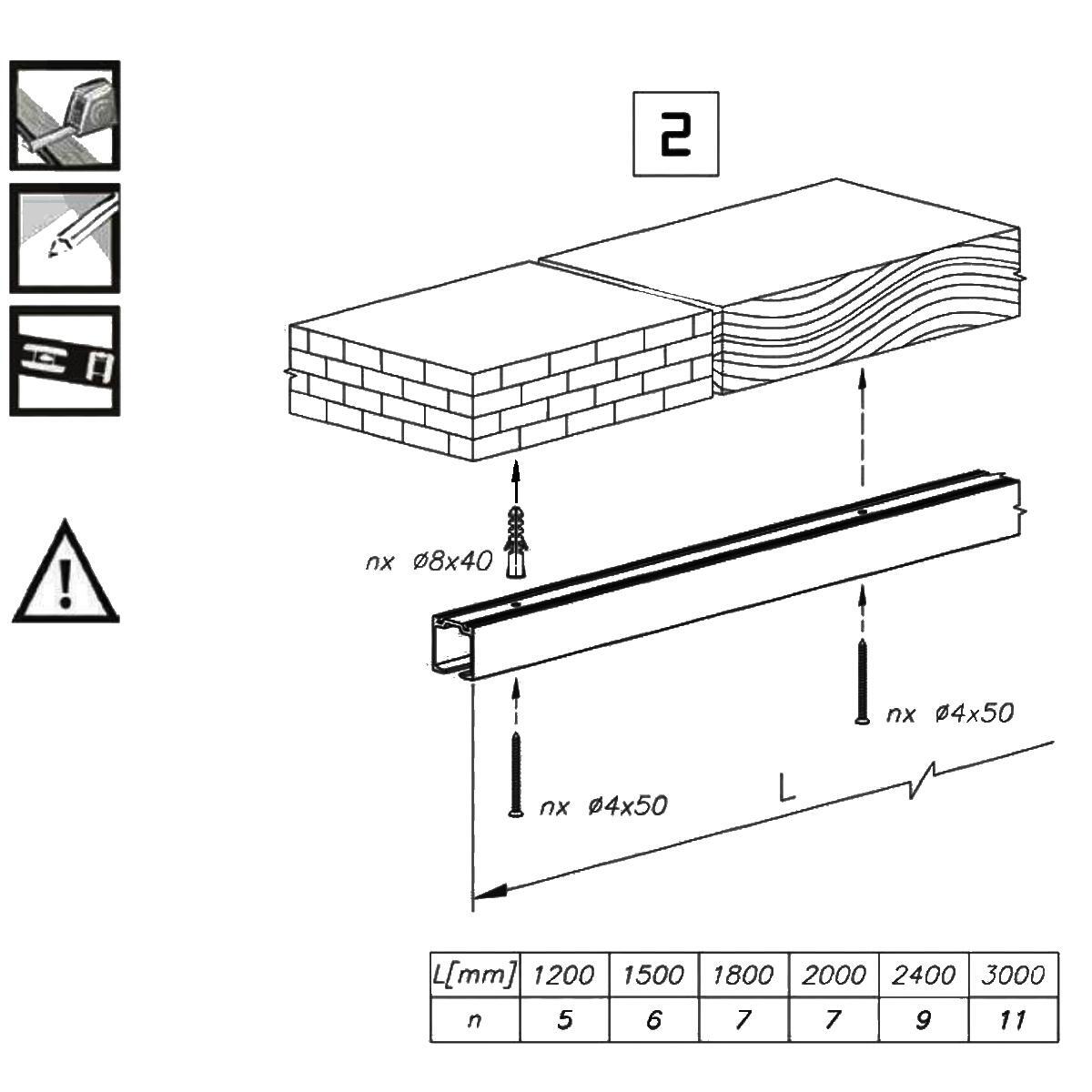 2

nx ø8x40

nx ø4x50

nx ø4x50

L

| L[mm] | 1200 | 1500 | 1800 | 2000 | 2400 | 3000 |
|---|---|---|---|---|---|---|
| n | 5 | 6 | 7 | 7 | 9 | 11 |