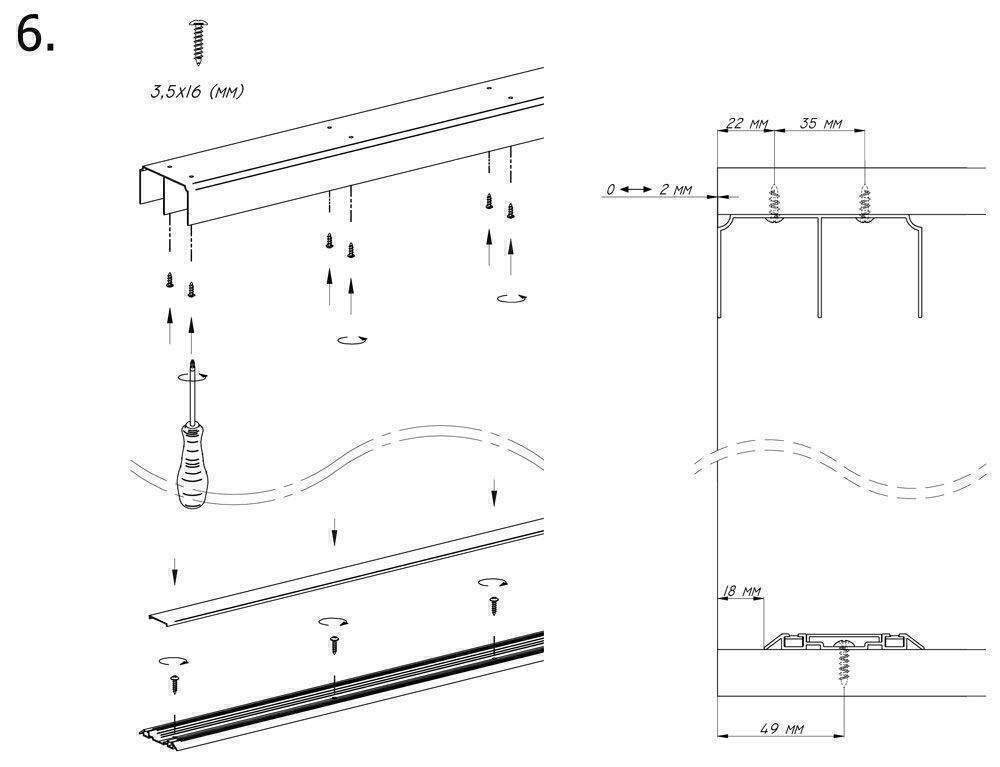 6.

3,5x16 (мм)

22 мм

35 мм

0 ↔ 2 мм

18 мм

49 мм