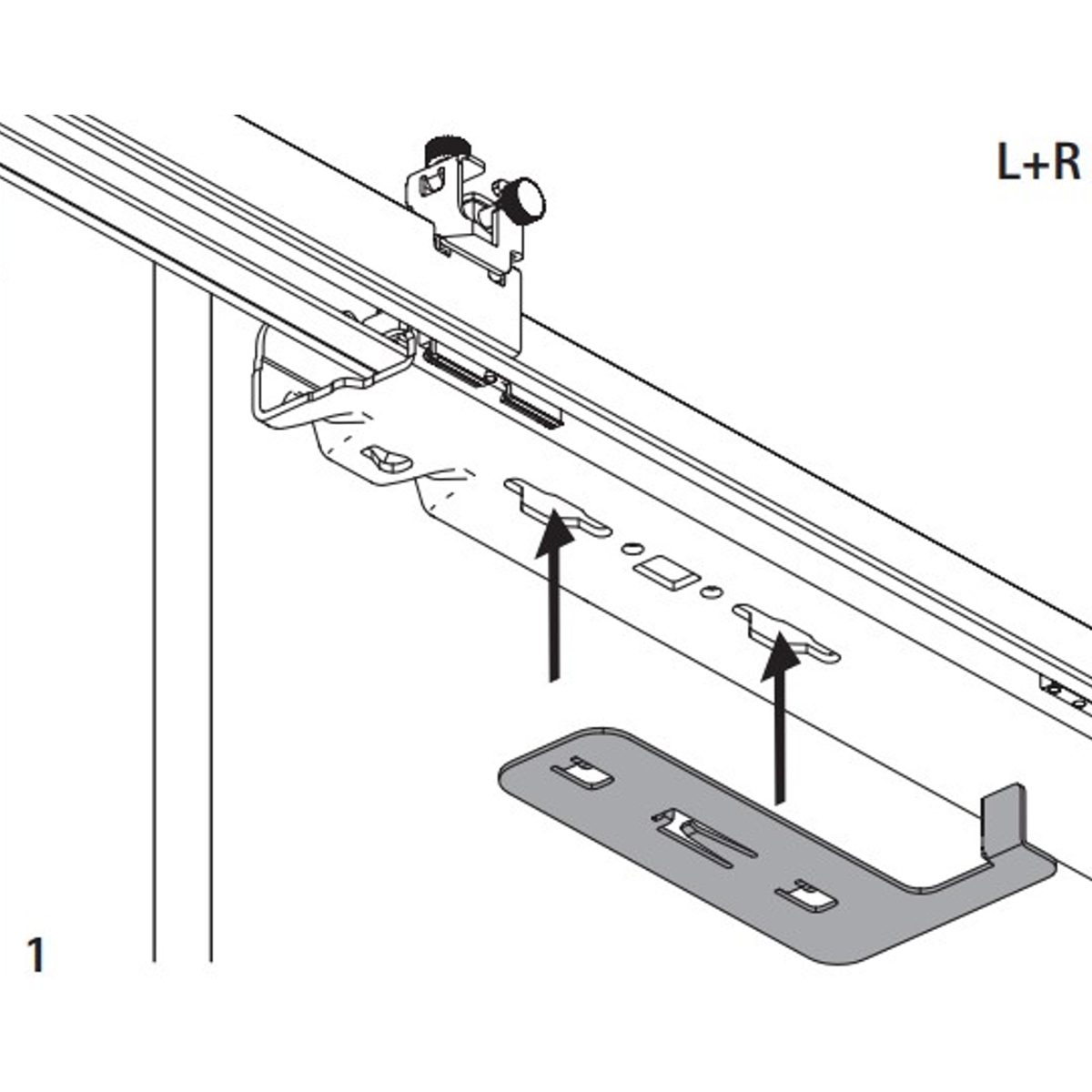 L+R

1