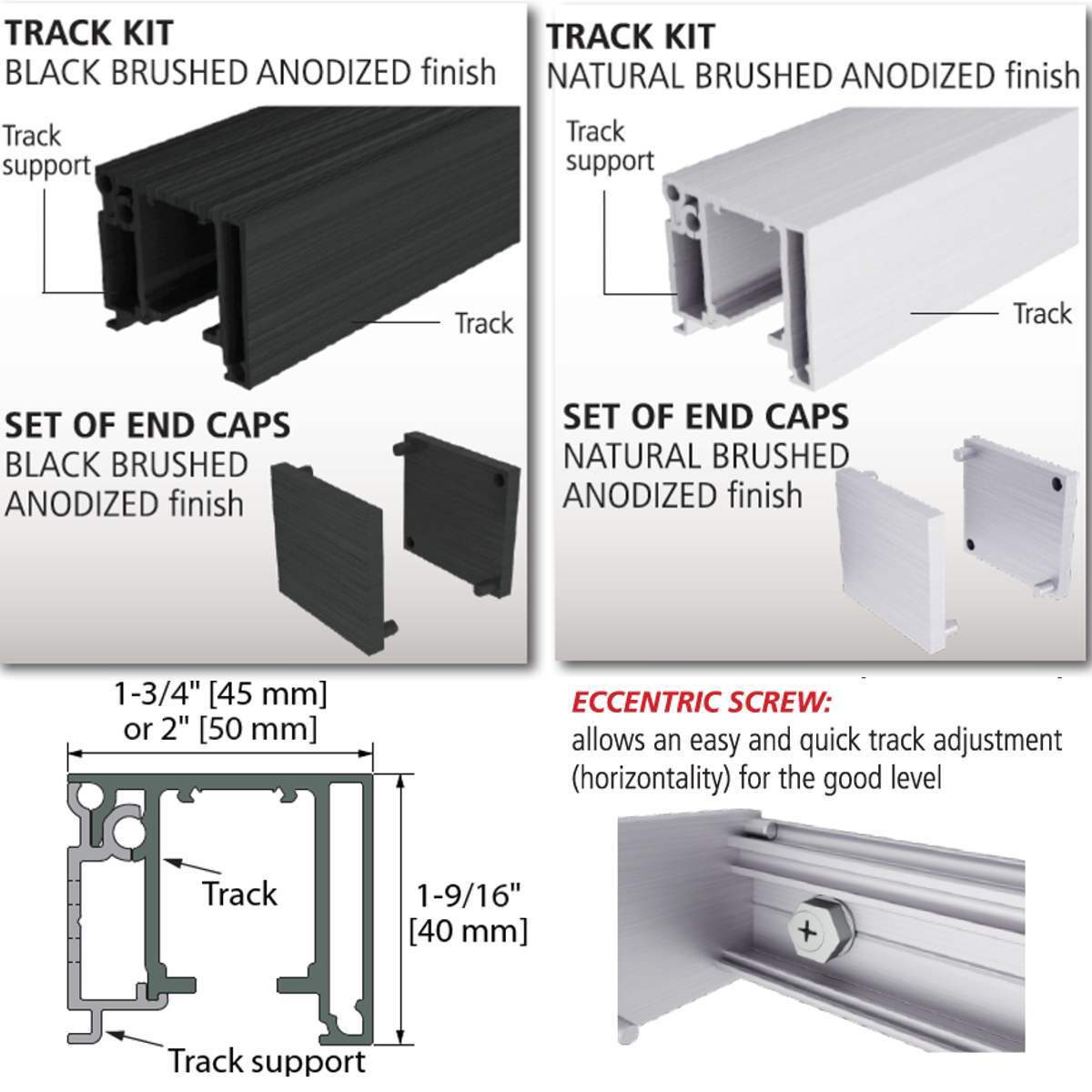 TRACK KIT
BLACK BRUSHED ANODIZED finish

Track support

Track

SET OF END CAPS
BLACK BRUSHED ANODIZED finish

TRACK KIT
NATURAL BRUSHED ANODIZED finish

Track support

Track

SET OF END CAPS
NATURAL BRUSHED ANODIZED finish

1-3/4" [45 mm] or 2" [50 mm]

Track

1-9/16" [40 mm]

Track support

ECCENTRIC SCREW:
allows an easy and quick track adjustment (horizontality) for the good level