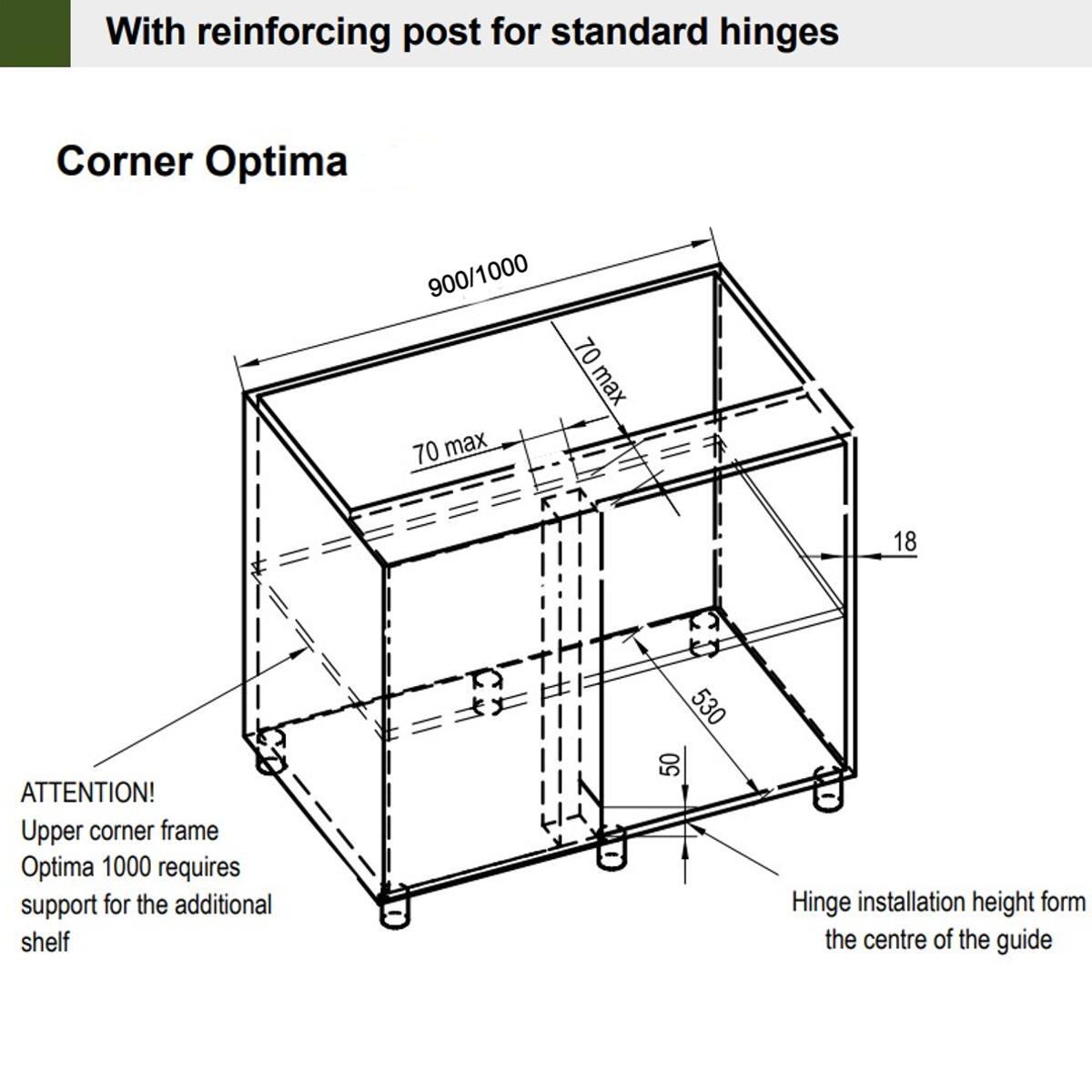 With reinforcing post for standard hinges

Corner Optima

900/1000

70 max

70 max

18

530

50

ATTENTION!
Upper corner frame Optima 1000 requires support for the additional shelf

Hinge installation height form the centre of the guide