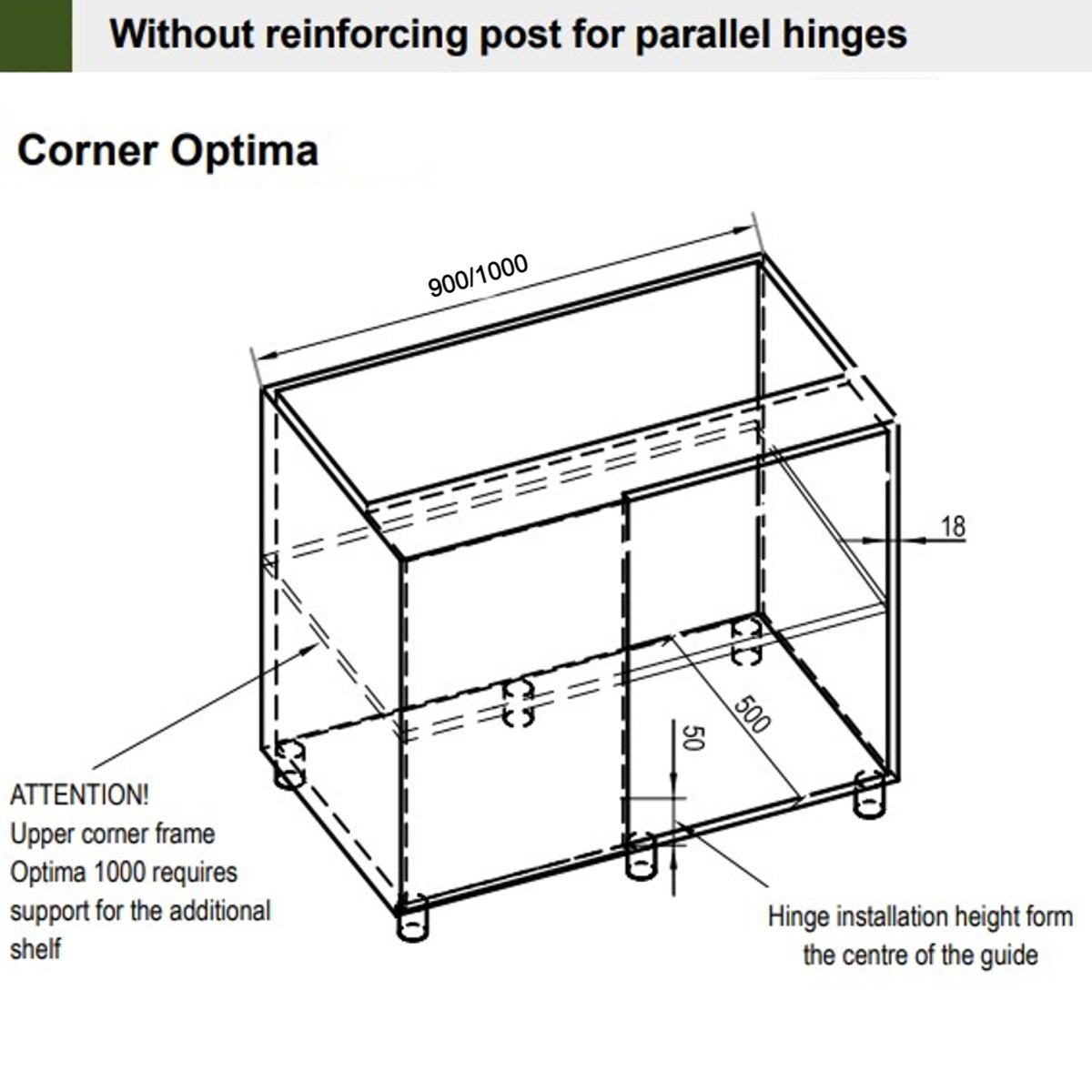 Without reinforcing post for parallel hinges

Corner Optima

900/1000

18

500

50

ATTENTION!
Upper corner frame Optima 1000 requires support for the additional shelf

Hinge installation height form the centre of the guide