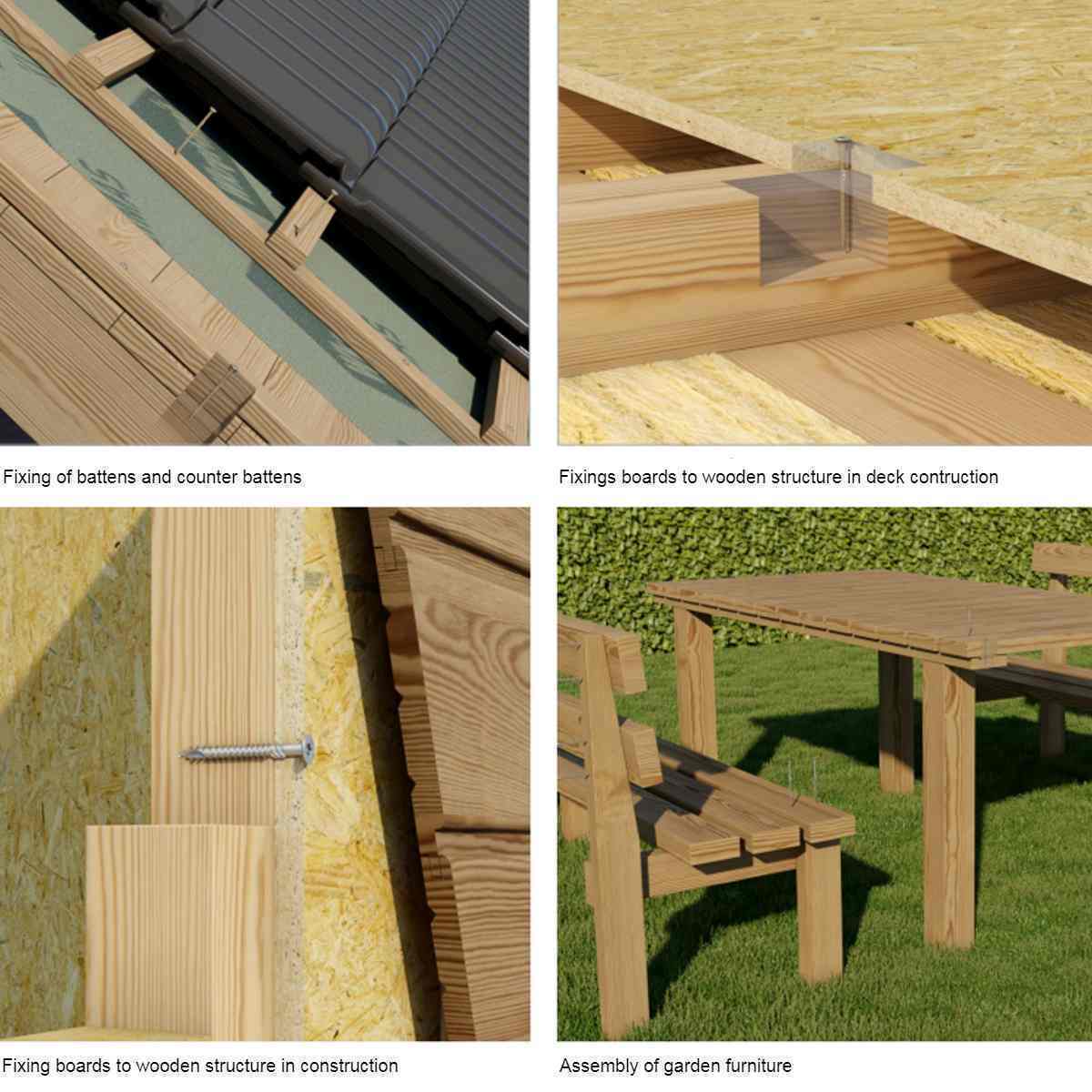 Fixing of battens and counter battens

Fixings boards to wooden structure in deck contruction

Fixing boards to wooden structure in construction

Assembly of garden furniture