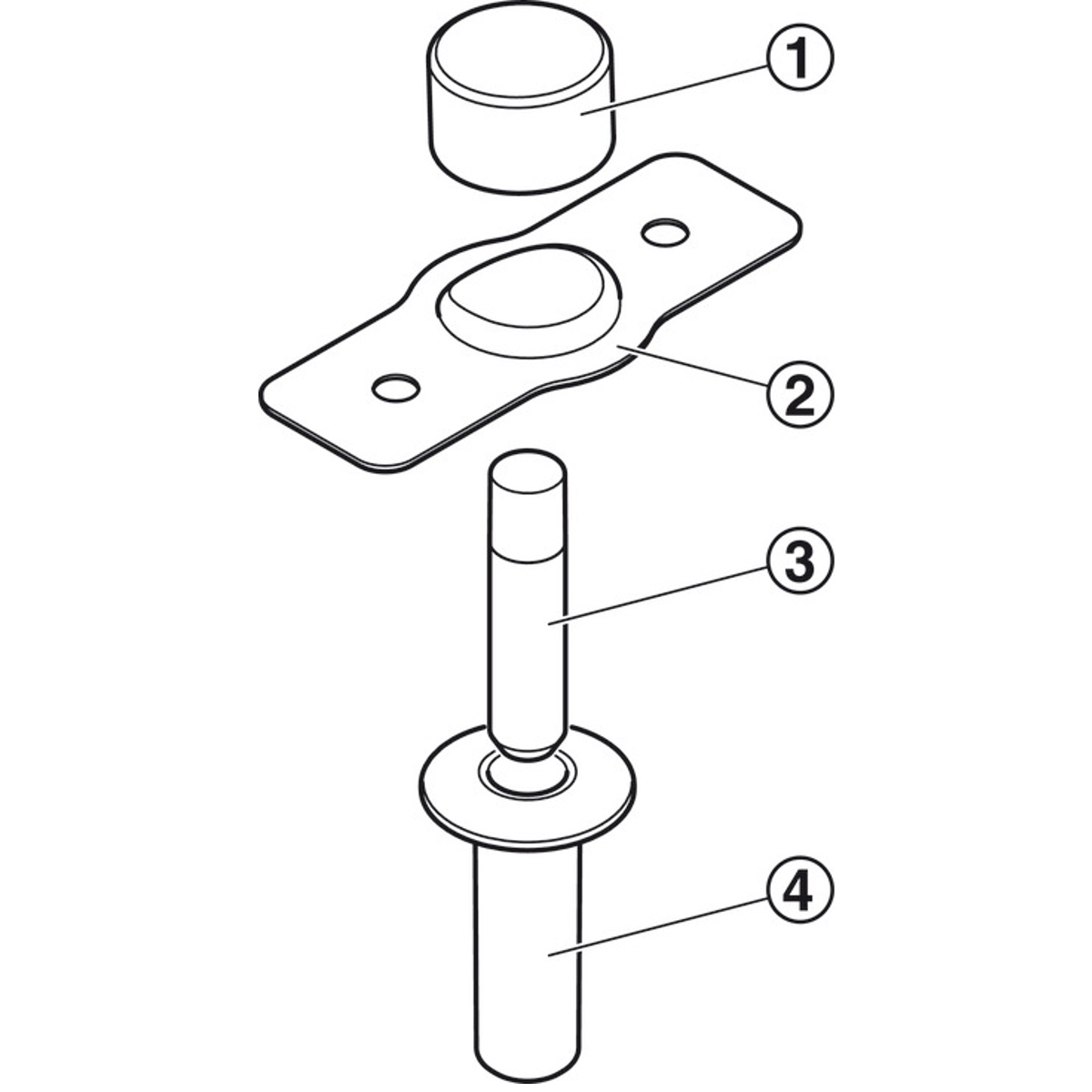 1
2
3
4