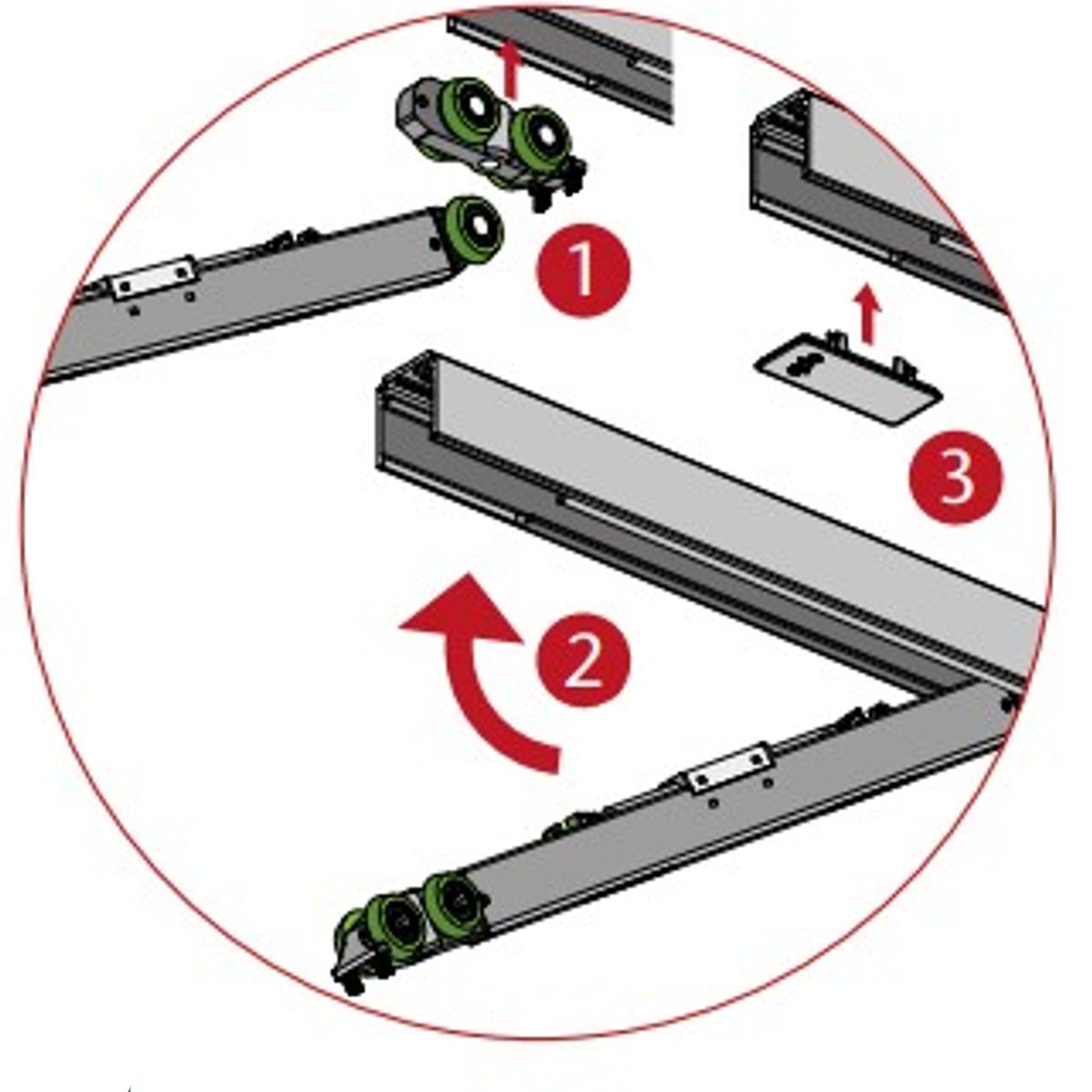 1

3

2