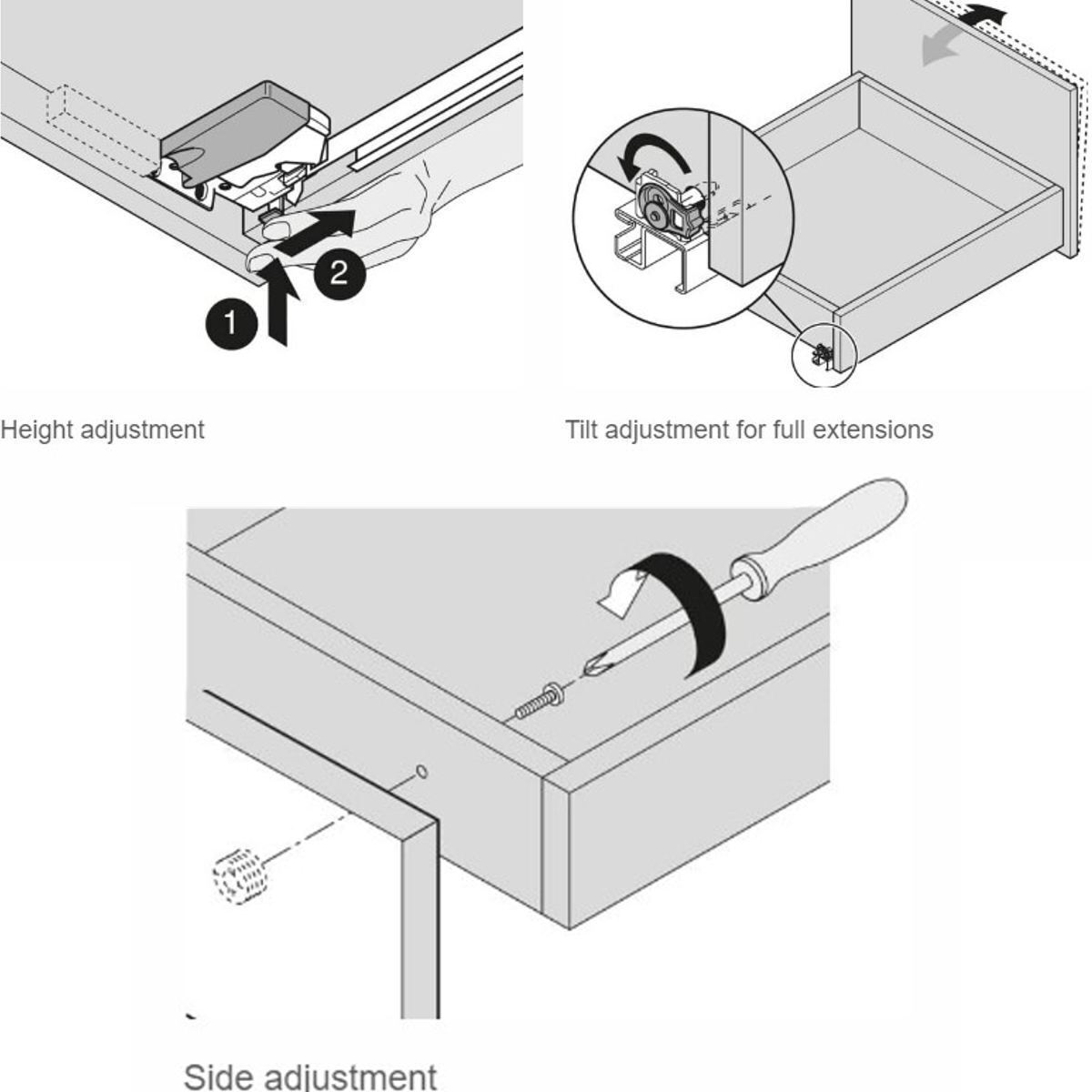 1

2

Height adjustment

Tilt adjustment for full extensions

Side adjustment