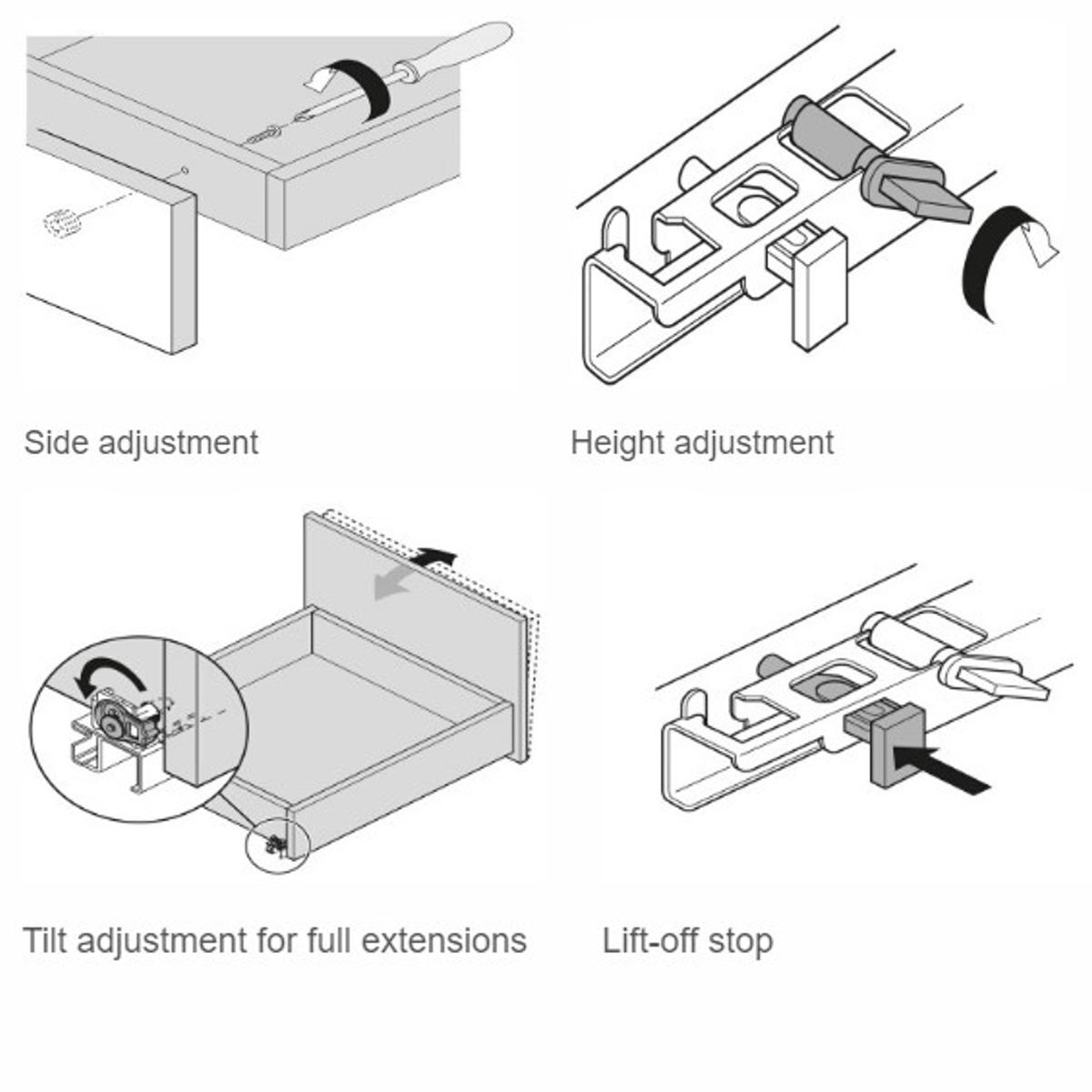 Side adjustment

Height adjustment

Tilt adjustment for full extensions

Lift-off stop