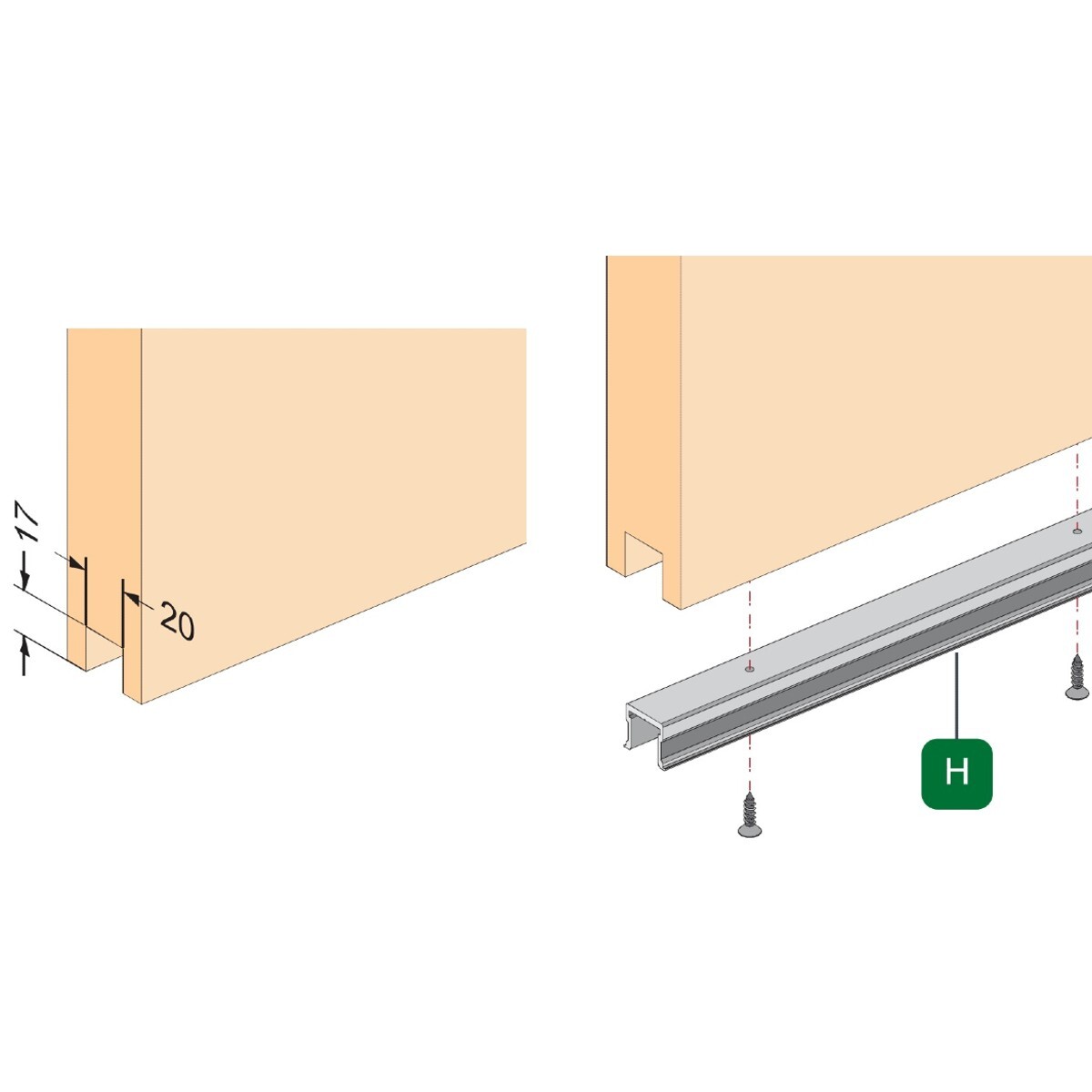 17

20

H