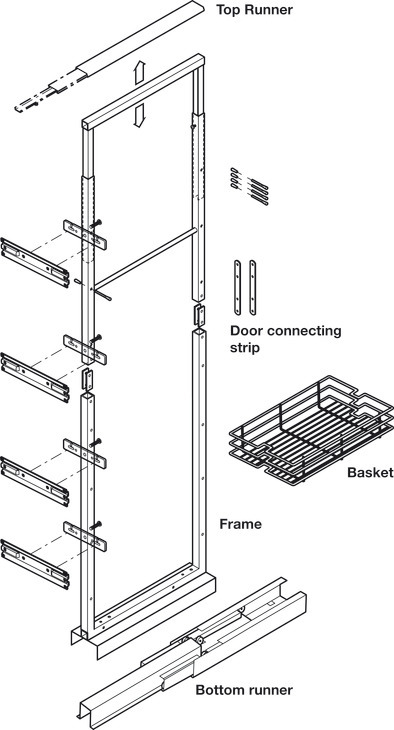 Top Runner

Door connecting strip

Basket

Frame

Bottom runner