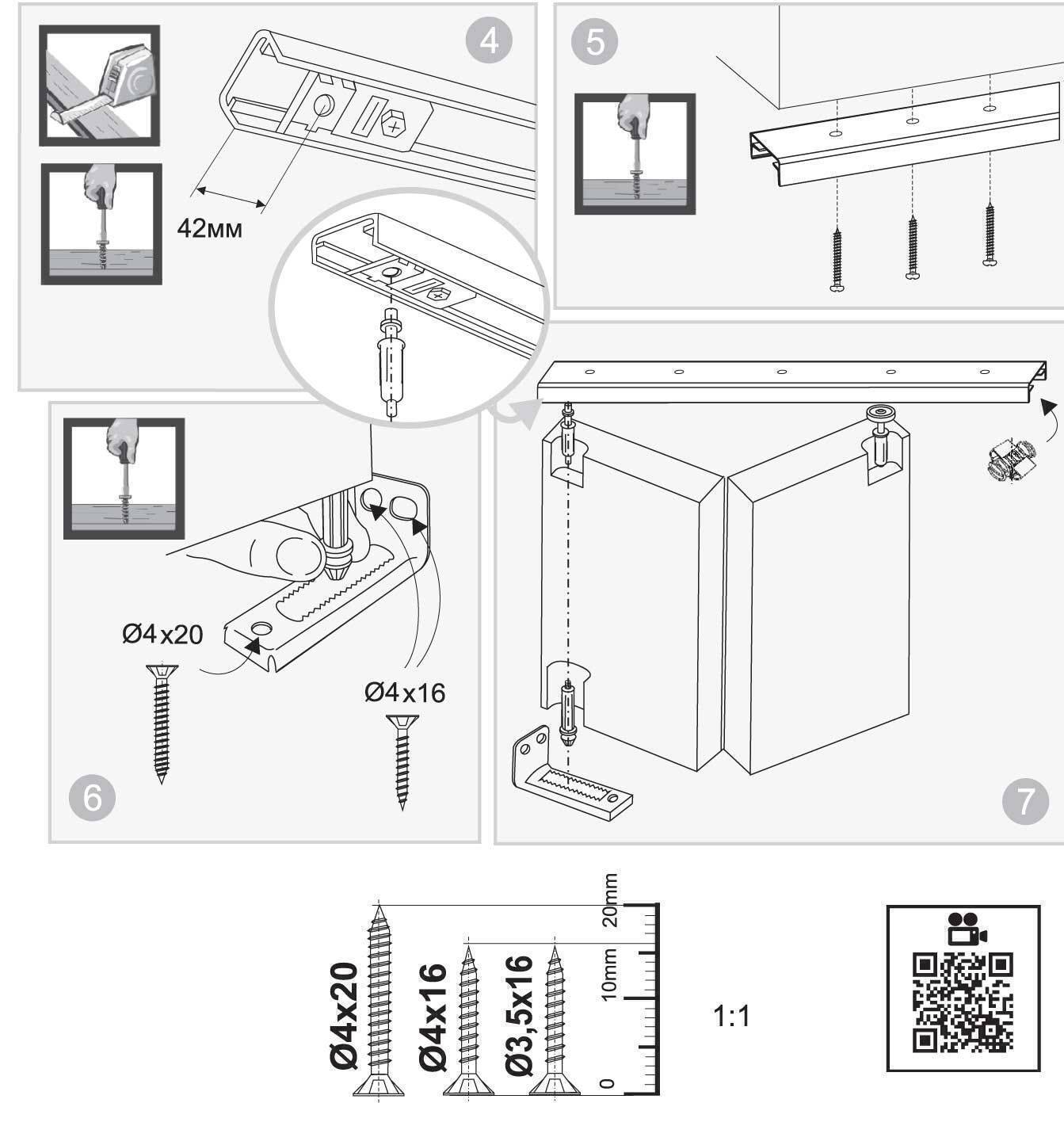 4

42мм

5

6

Ø4x20

Ø4x16

7

Ø4x20

Ø4x16

Ø3,5x16

20mm

10mm

0

1:1