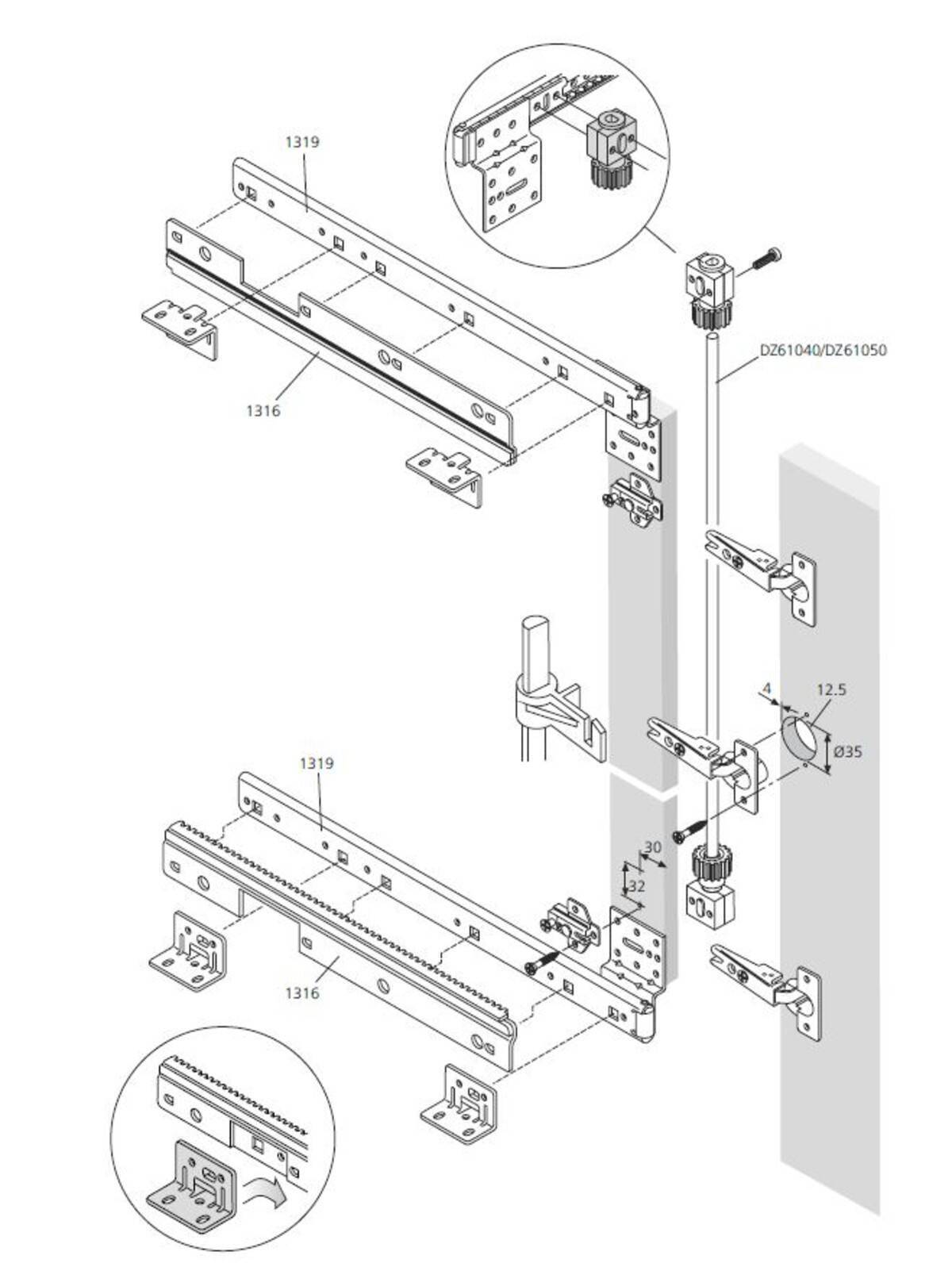 1319

1316

DZ61040/DZ61050

4

12.5

Ø35

1319

30

32

1316